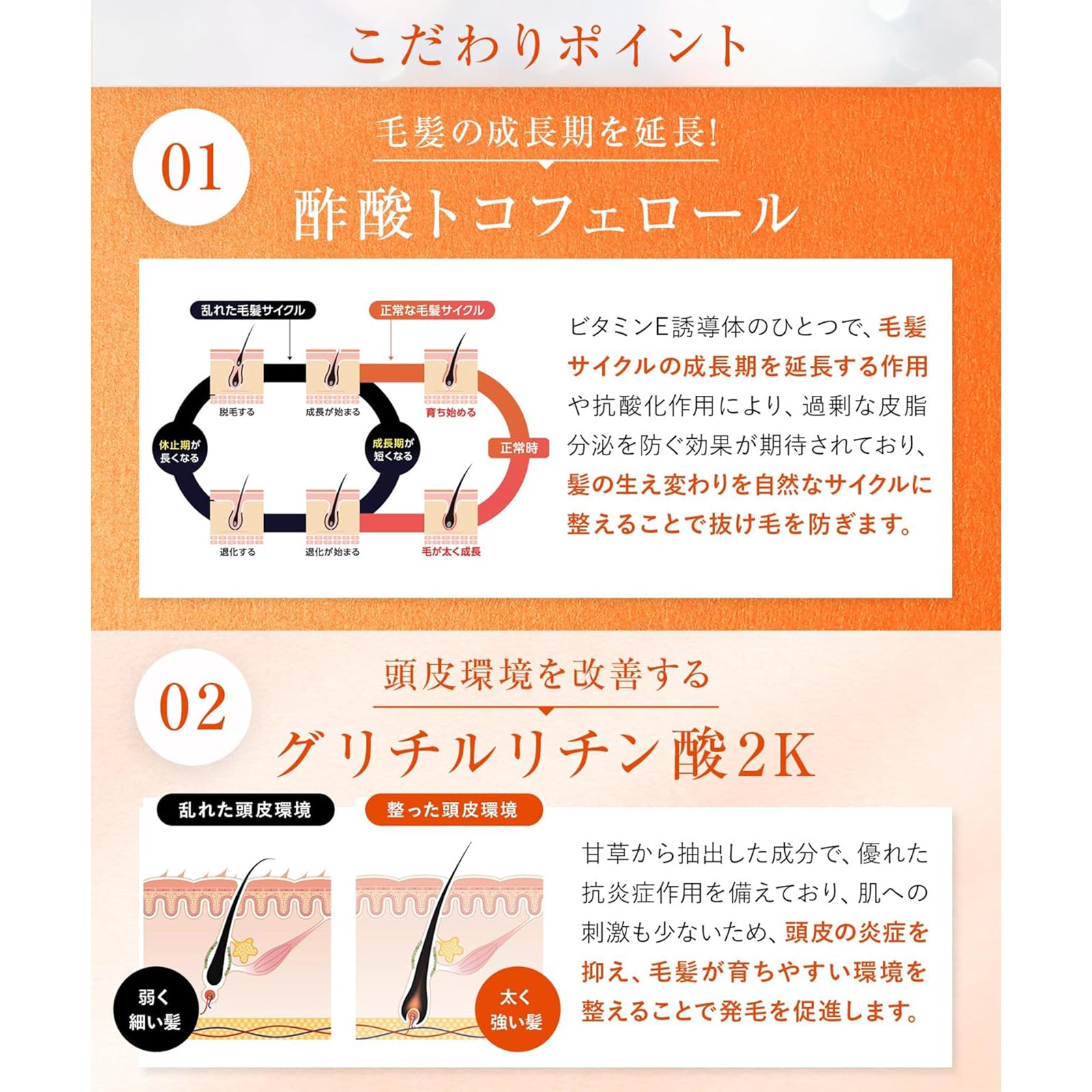 こだわりポイント

01

毛髪の成長期を延長!

酢酸トコフェロール

乱れた毛髪サイクル

正常な毛髪サイクル

脱毛する

成長が始まる

育ち始める

休止期が長くなる

成長期が短くなる

正常時

退化する

退化が始まる

毛が太く成長

ビタミンE誘導体のひとつで、毛髪サイクルの成長期を延長する作用や抗酸化作用により、過剰な皮脂分泌を防ぐ効果が期待されており、髪の生え変わりを自然なサイクルに整えることで抜け毛を防ぎます。

02

頭皮環境を改善する

グリチルリチン酸2K

乱れた頭皮環境

整った頭皮環境

弱く細い髪

太く強い髪

甘草から抽出した成分で、優れた抗炎症作用を備えており、肌への刺激も少ないため、頭皮の炎症を抑え、毛髪が育ちやすい環境を整えることで発毛を促進します。