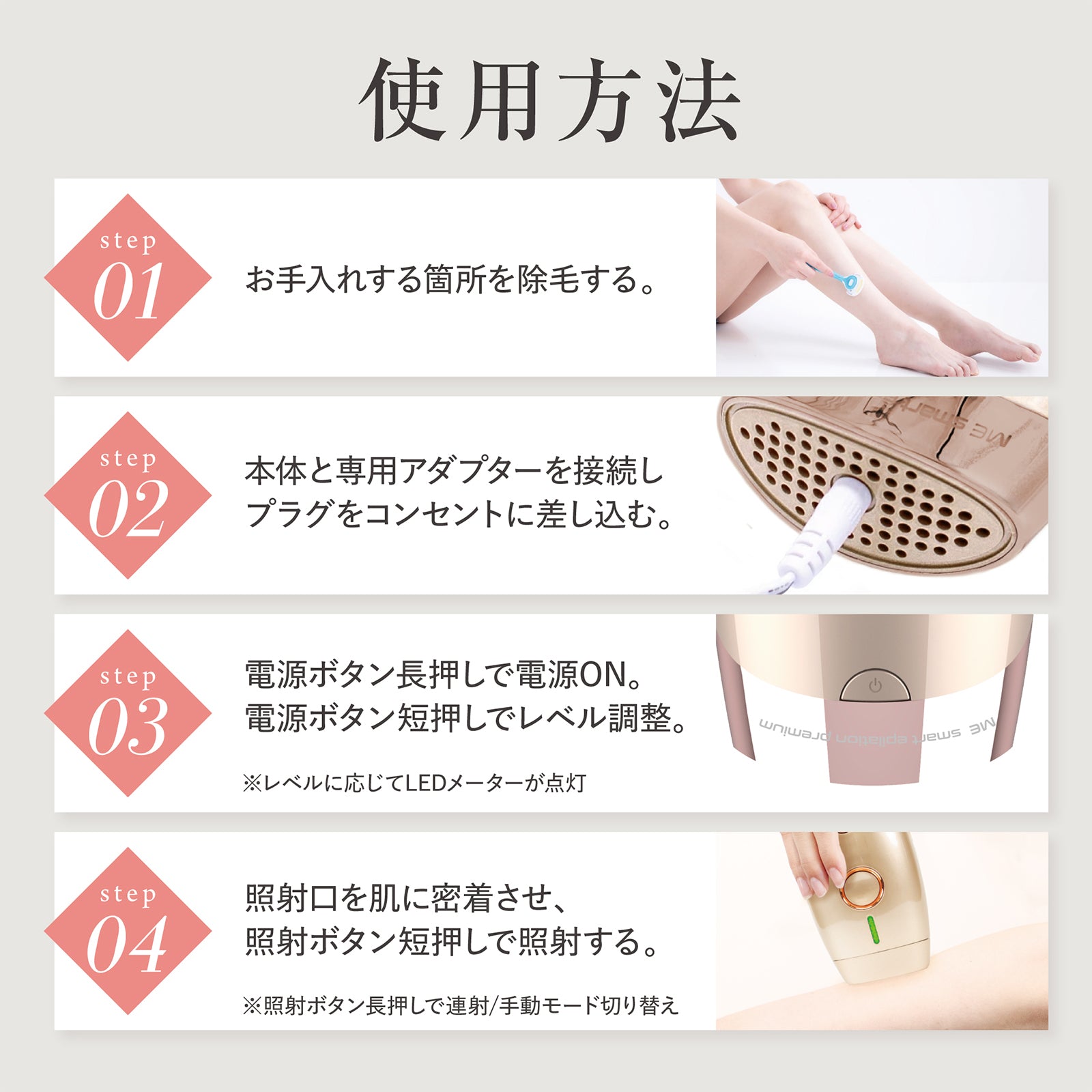 使用方法

step 01

お手入れする箇所を除毛する。

step 02

本体と専用アダプターを接続し
プラグをコンセントに差し込む。

ME smart

step 03

電源ボタン長押しで電源ON。
電源ボタン短押しでレベル調整。

※レベルに応じてLEDメーターが点灯

ME smart epilation premium

step 04

照射口を肌に密着させ、
照射ボタン短押しで照射する。

※照射ボタン長押しで連射/手動モード切り替え